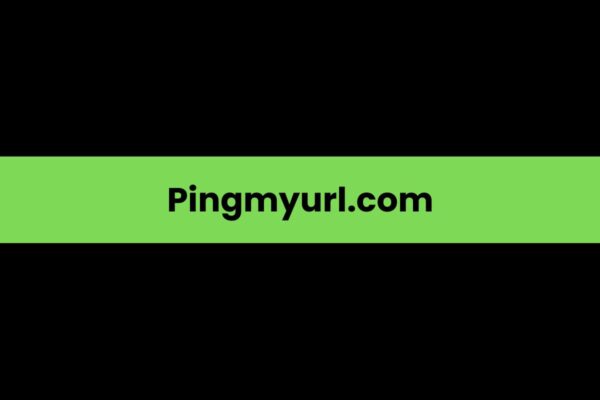 Pingmyurl.com