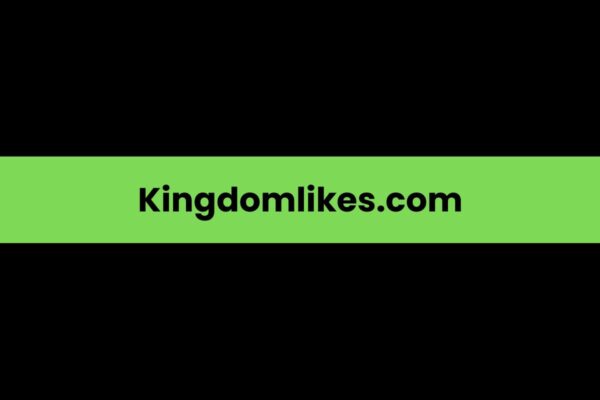 Kingdomlikes.com