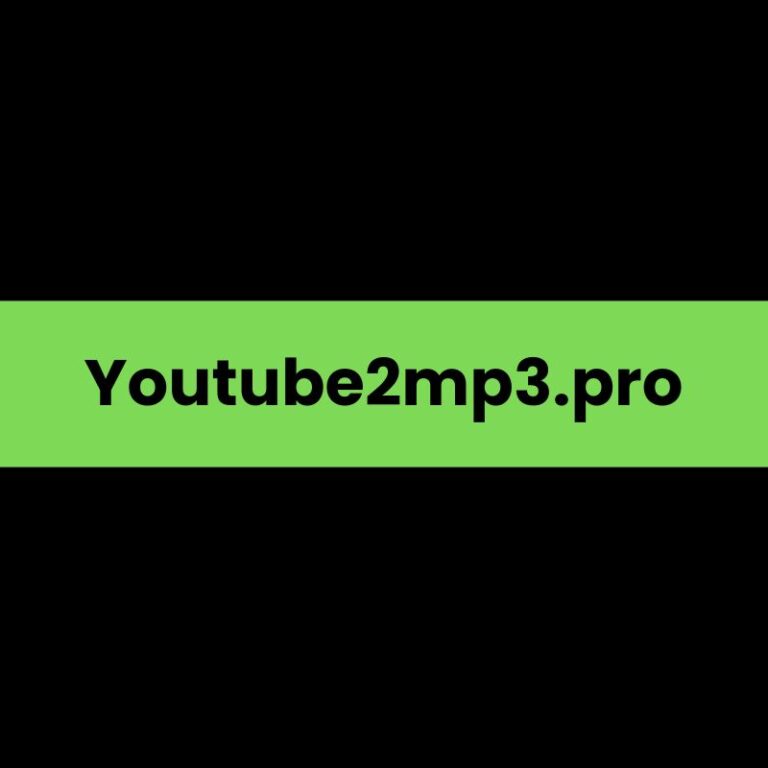 Youtube2mp3.pro