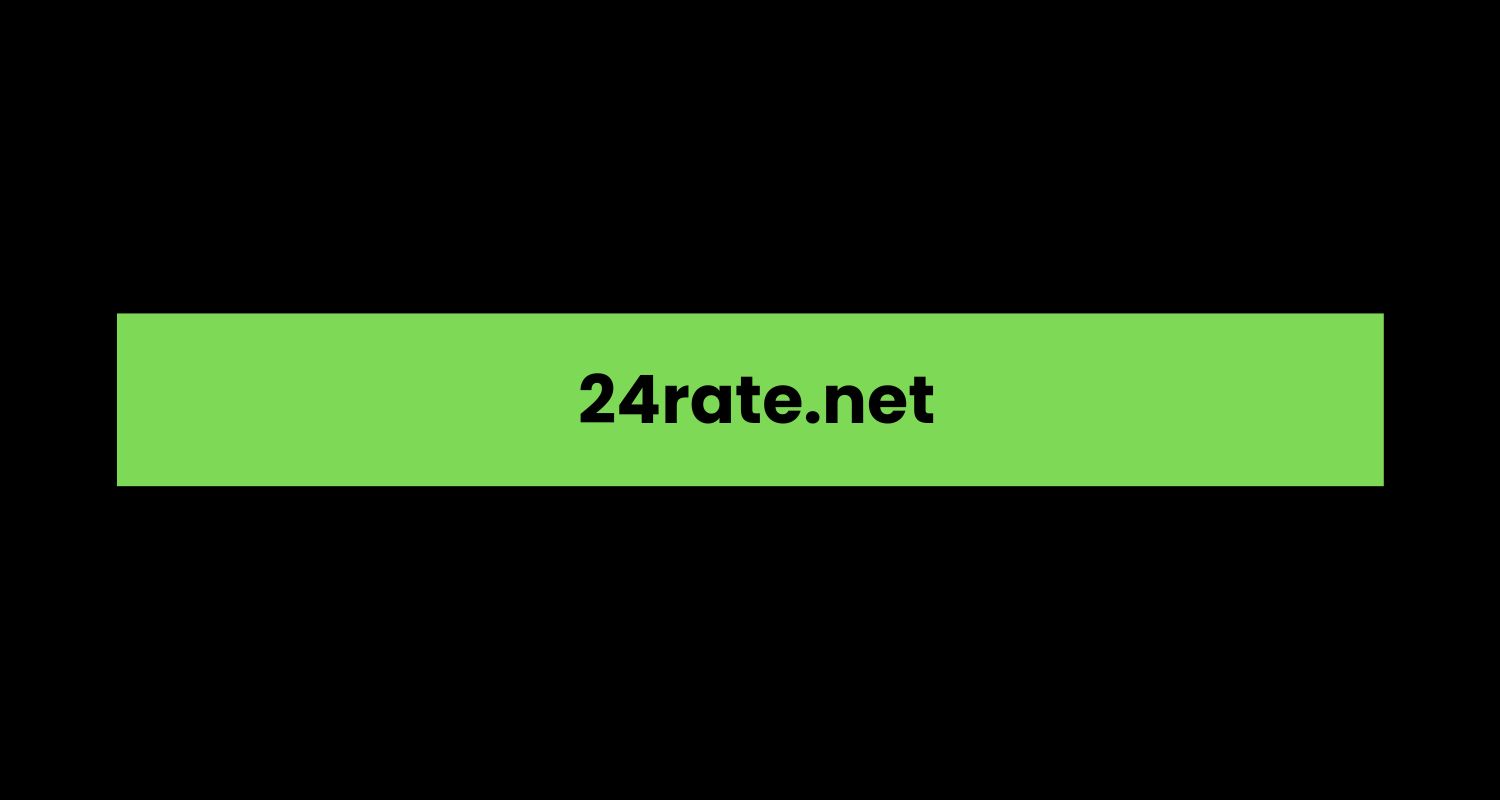 24rate.net