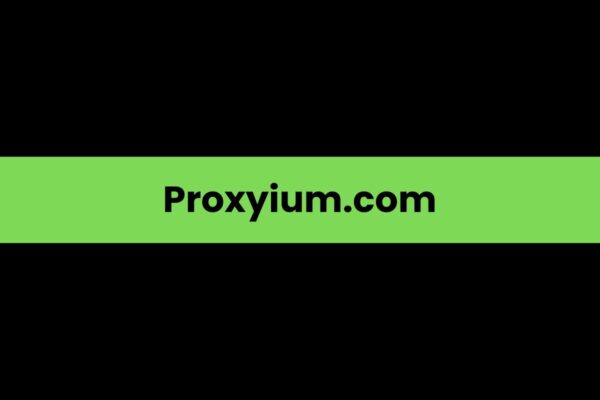 Proxyium.com