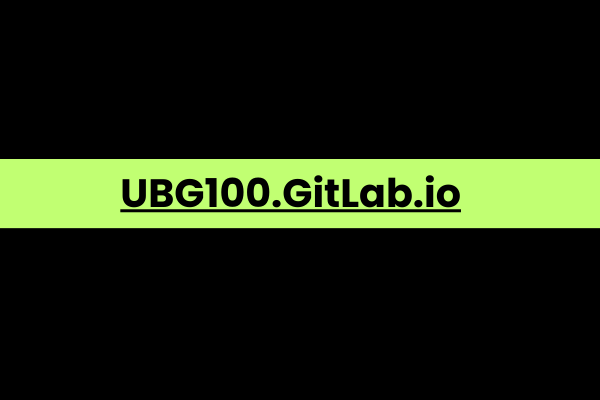 UBG100.GitLab.io