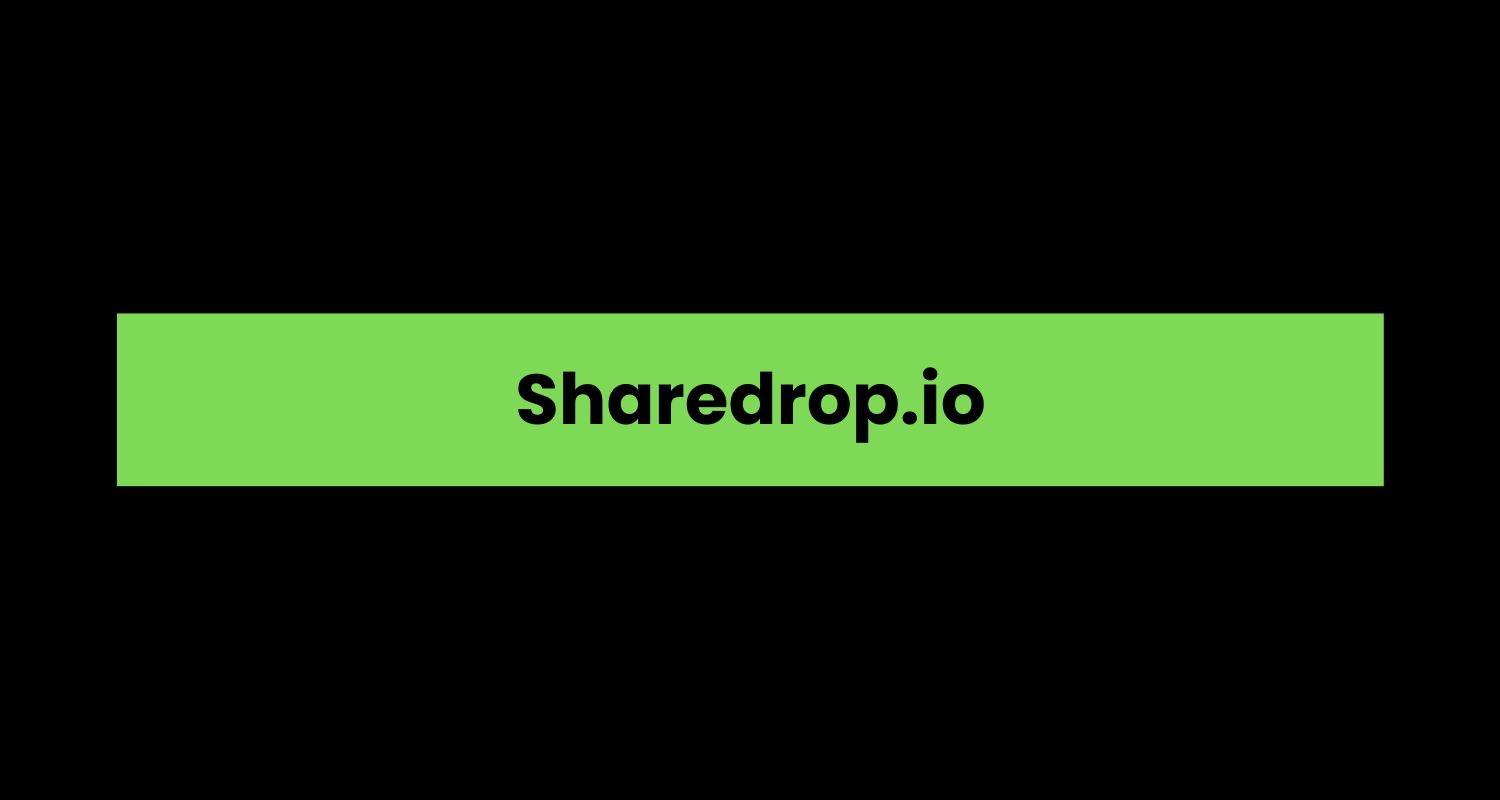 Sharedrop.io