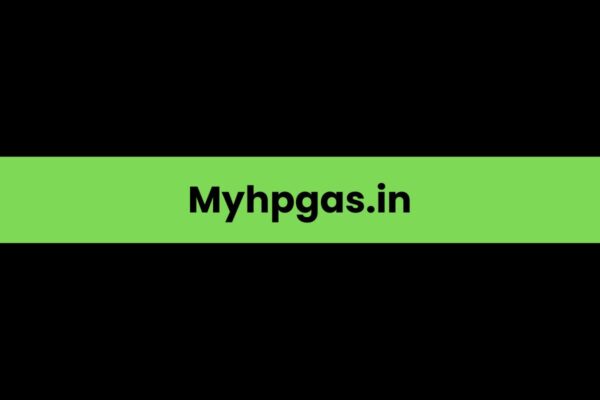 Myhpgas.in