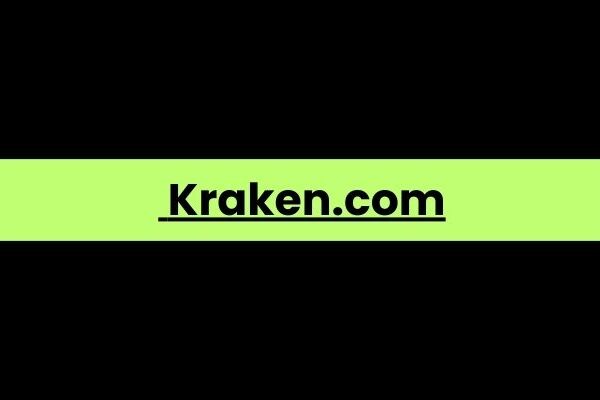 Kraken.com