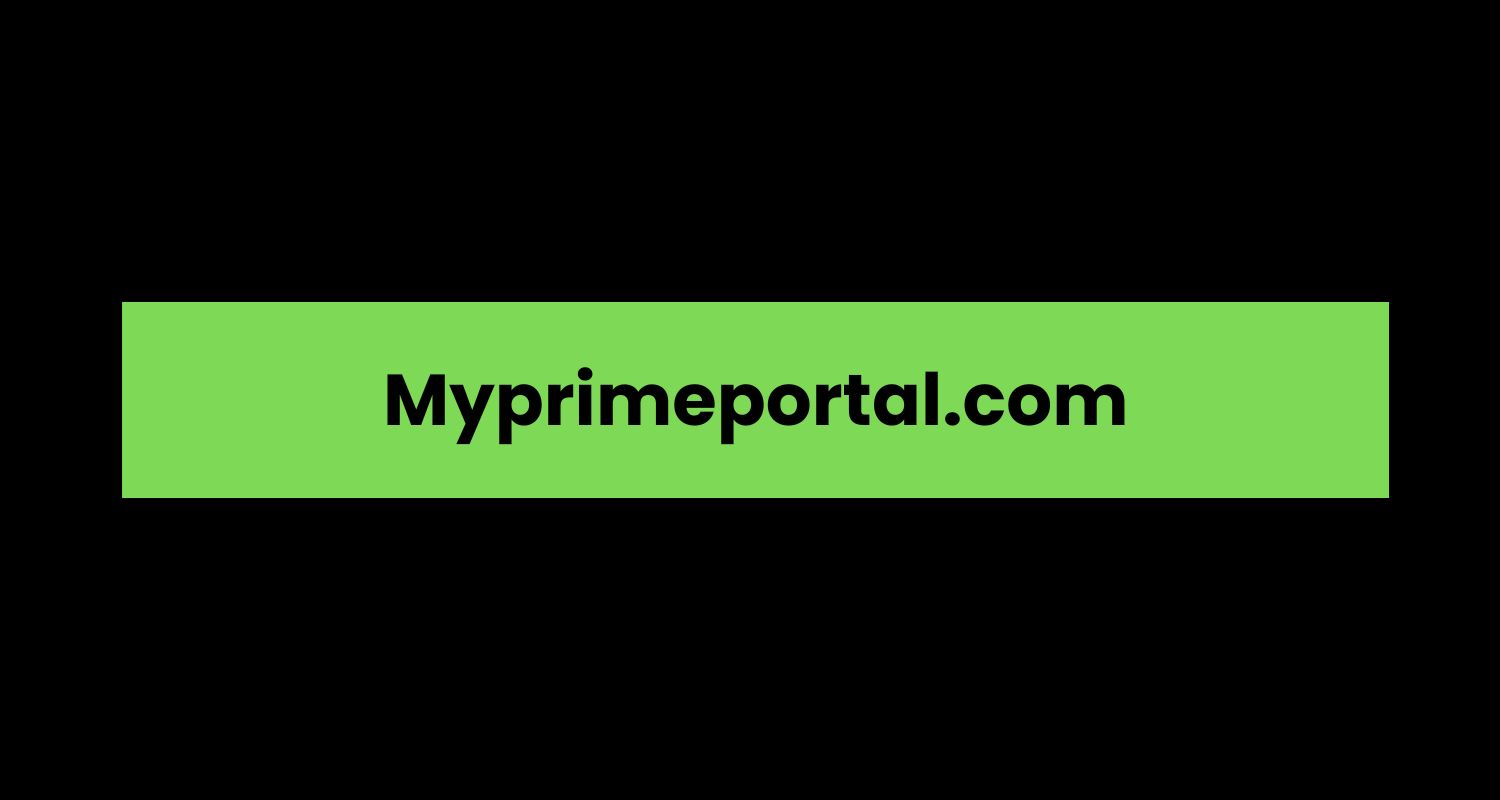 Myprimeportal.com