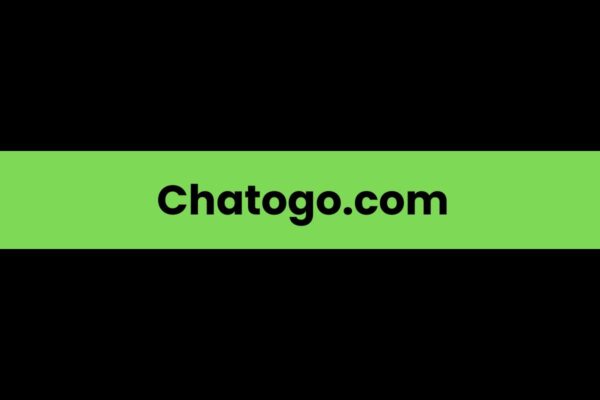 Chatogo.com