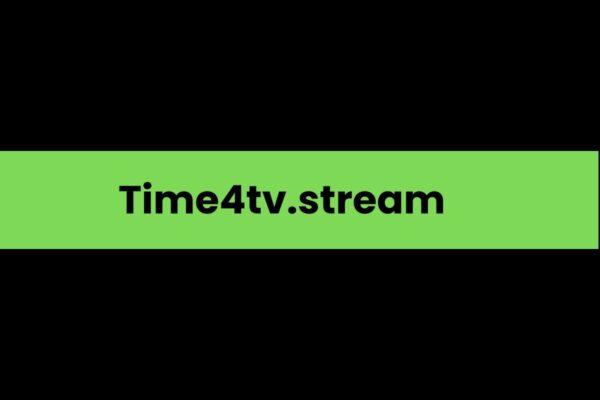 Time4tv.stream