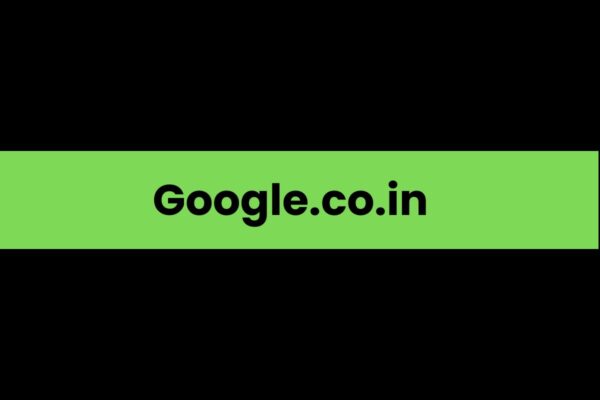 Google.co.in