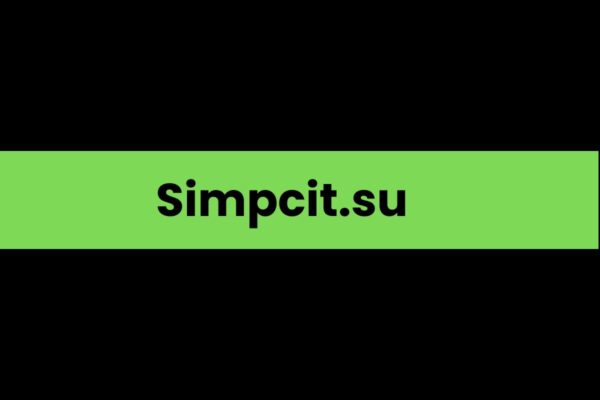 Simpcit.su