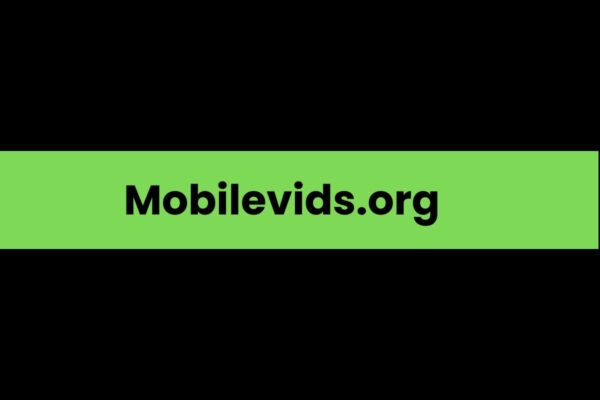 Mobilevids.org