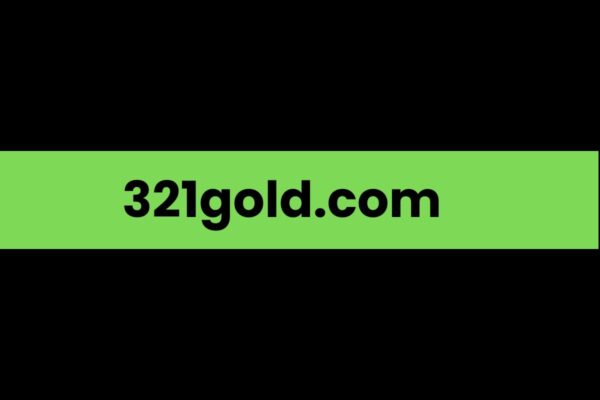 321gold.com