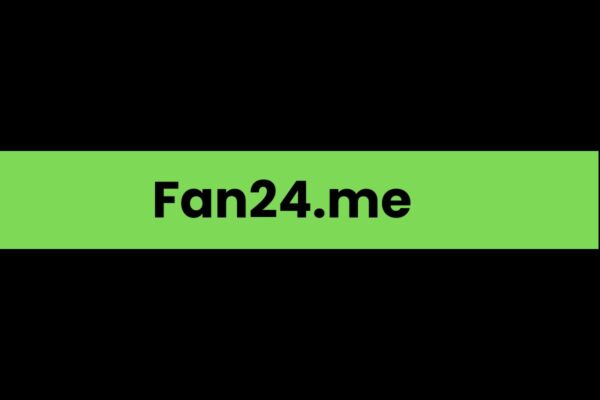 Fan24.me