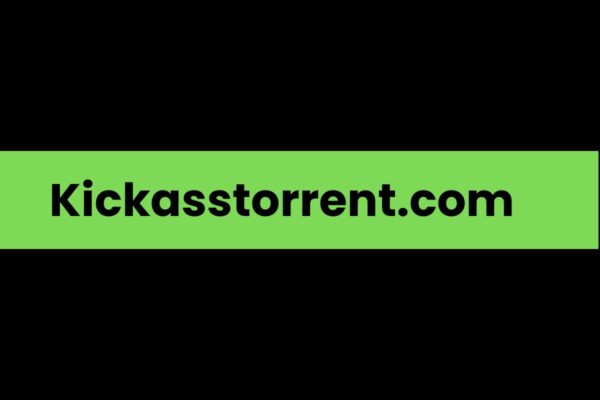 Kickasstorrent.com