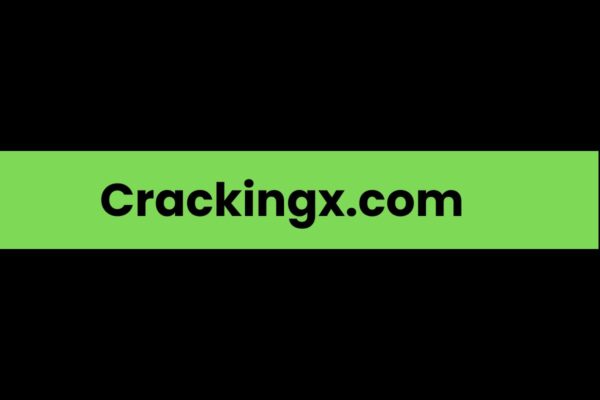 Crackingx.com