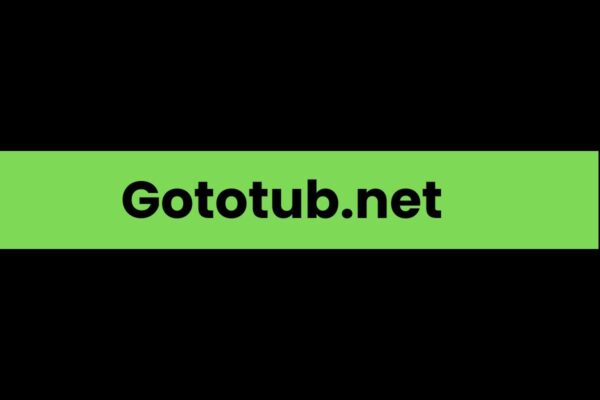 Gototub.net