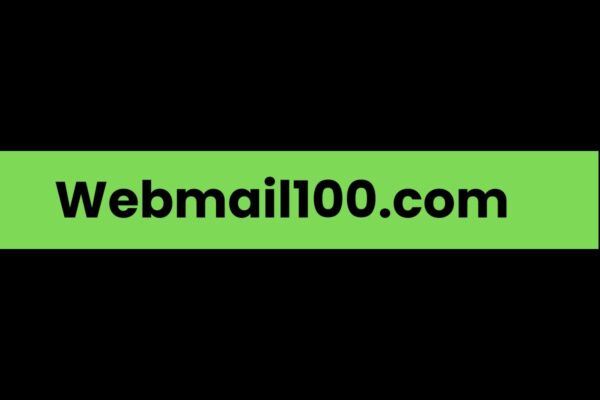 Webmail100.com