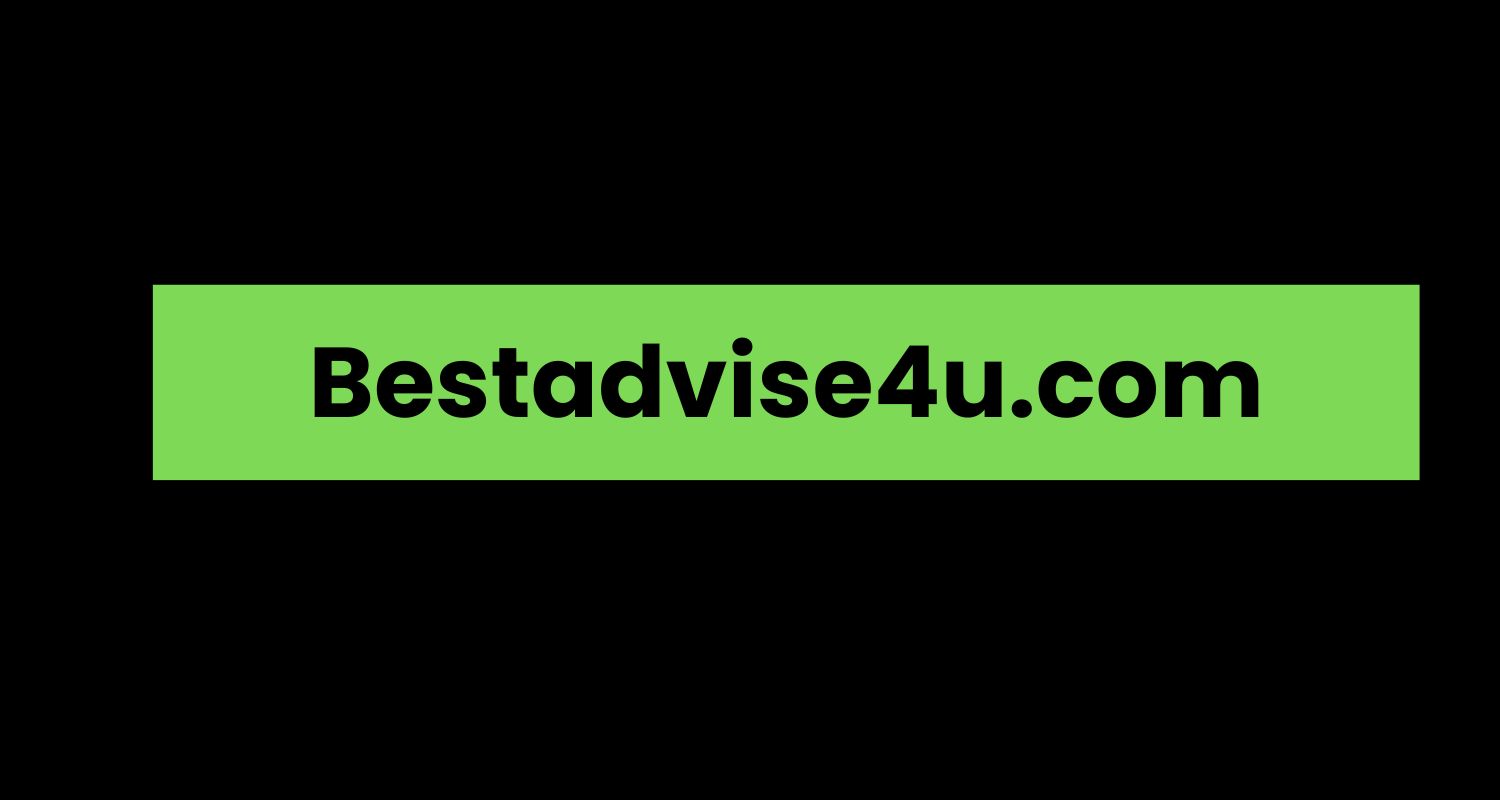 Bestadvise4u.com