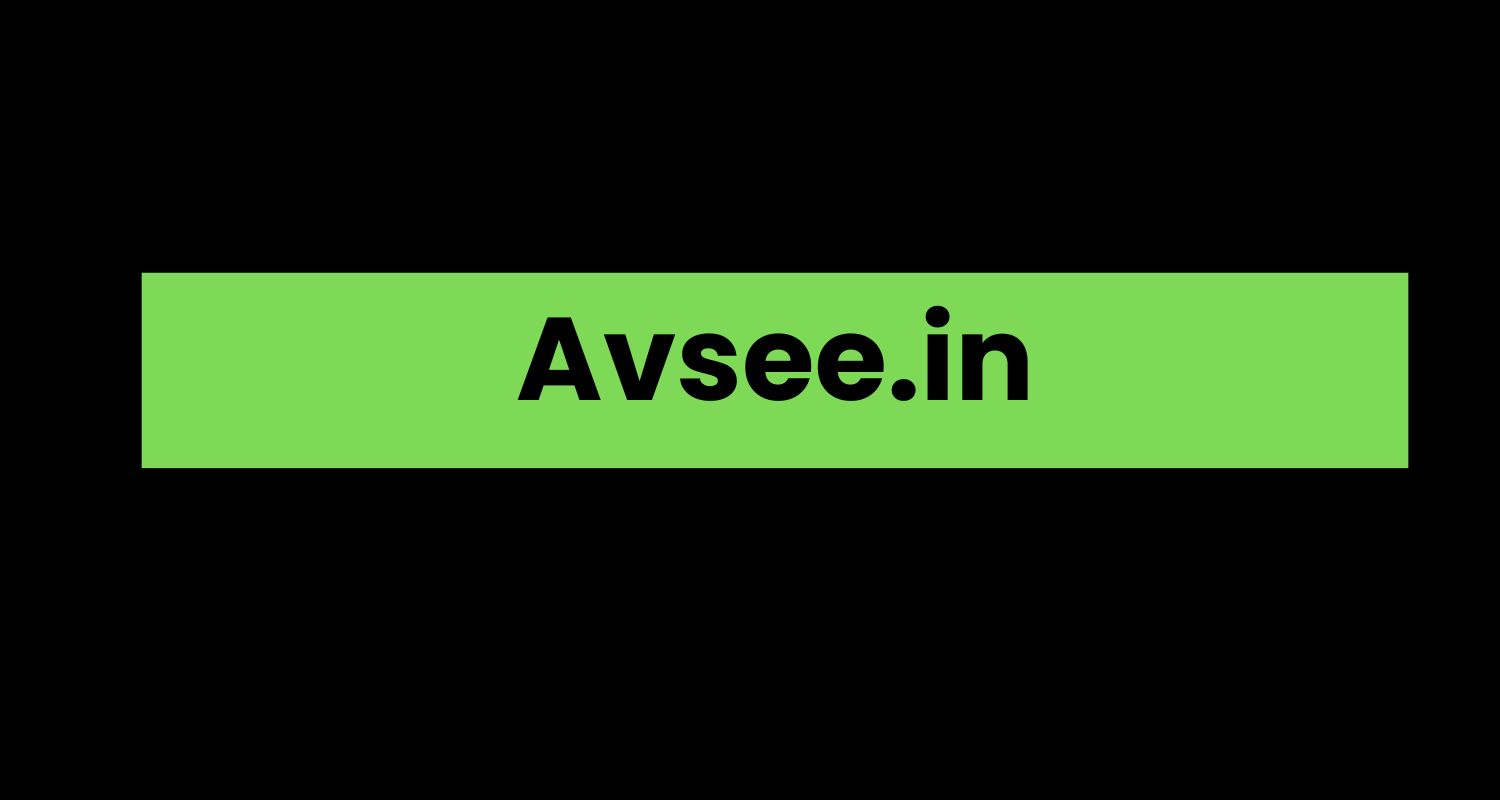 Avsee.in