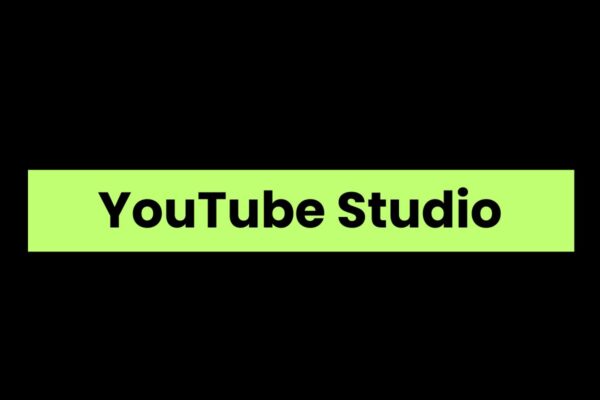 YouTube Studio