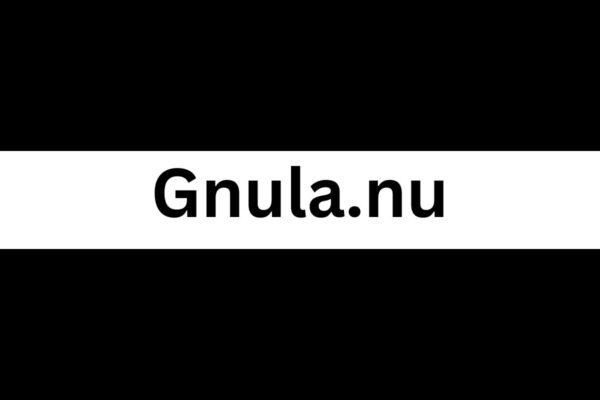 Gnula.nu