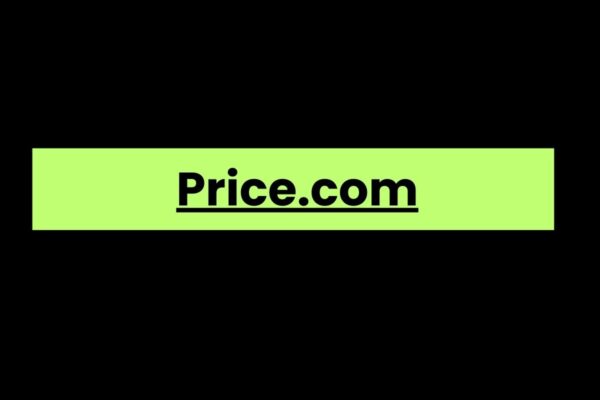 Price.com