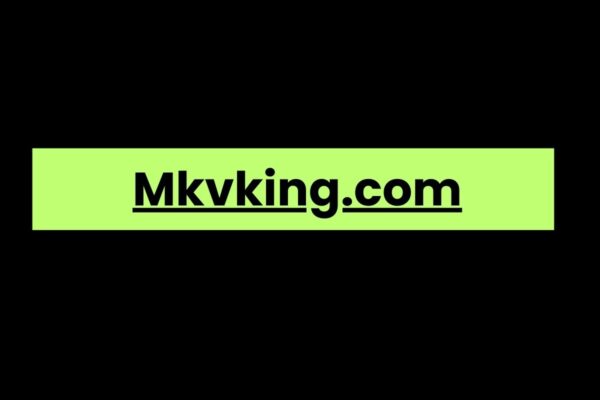 Mkvking.com