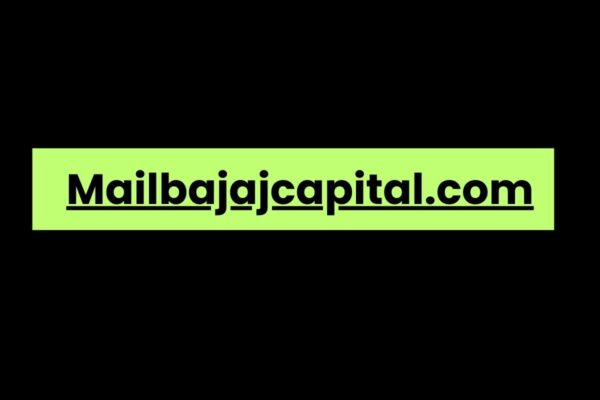 Mailbajajcapital.com