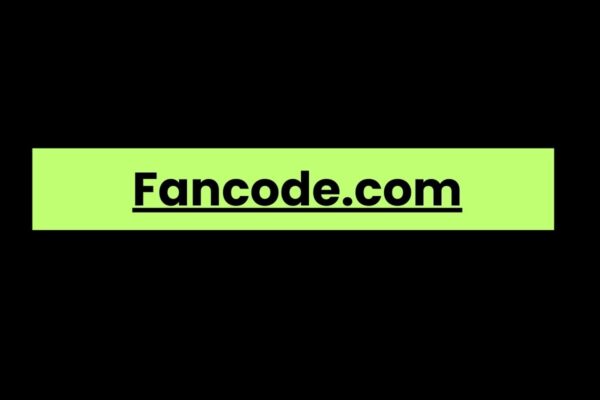 Fancode.com