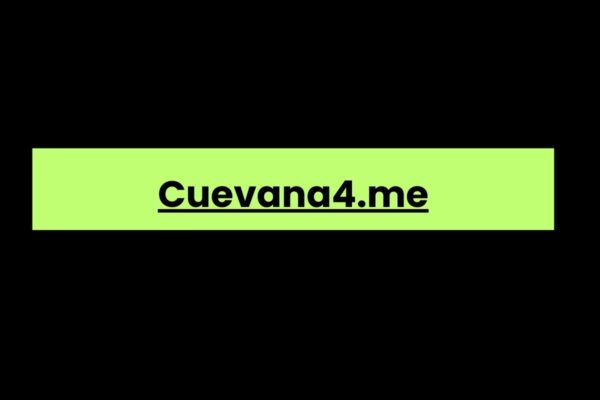 Cuevana4.me